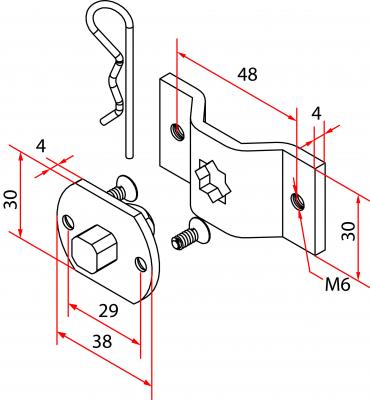 48
4
4
30
30
M6
29
38