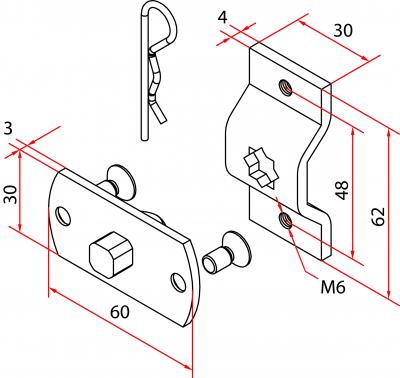 4
30
3
30
48
62
M6
60