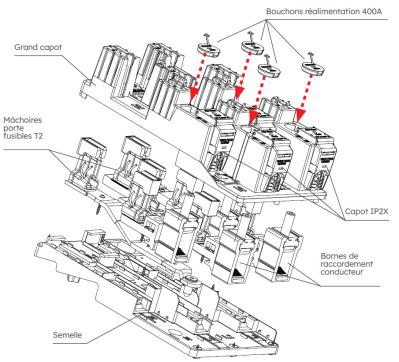 Bouchons réalimentation 400A

Grand capot

Mâchoires porte fusibles T2

Capot IP2X

Bornes de raccordement conducteur

Semelle