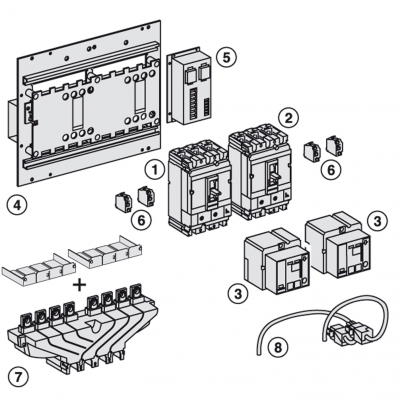 5
2
1
6
4
6
3
+
3
8
7