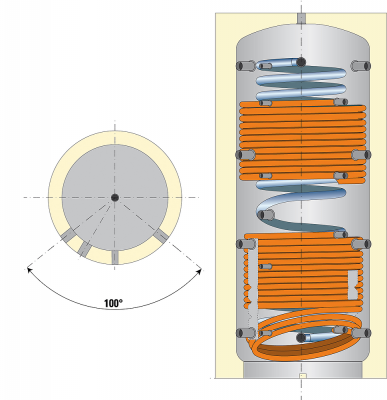 100°